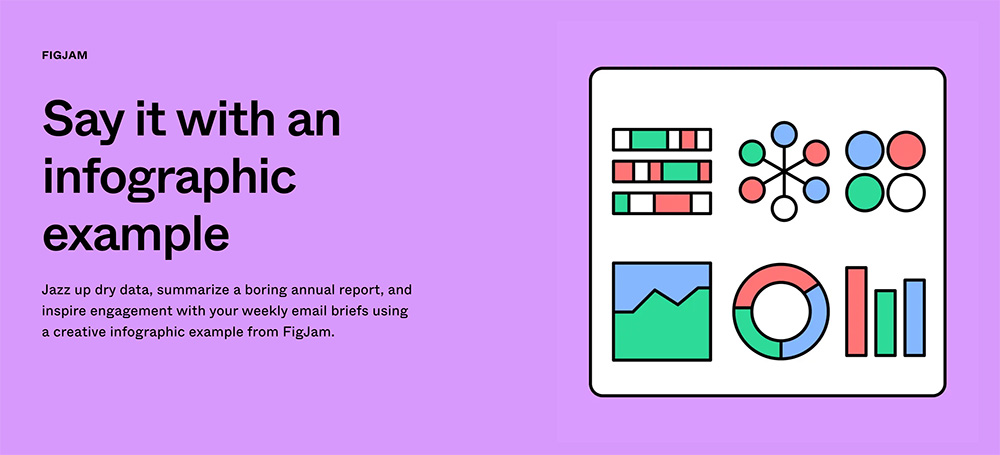 FIGJAM

Say it with an infographic example

Jazz up dry data, summarize a boring annual report, and inspire engagement with your weekly email briefs using a creative infographic example from FigJam.